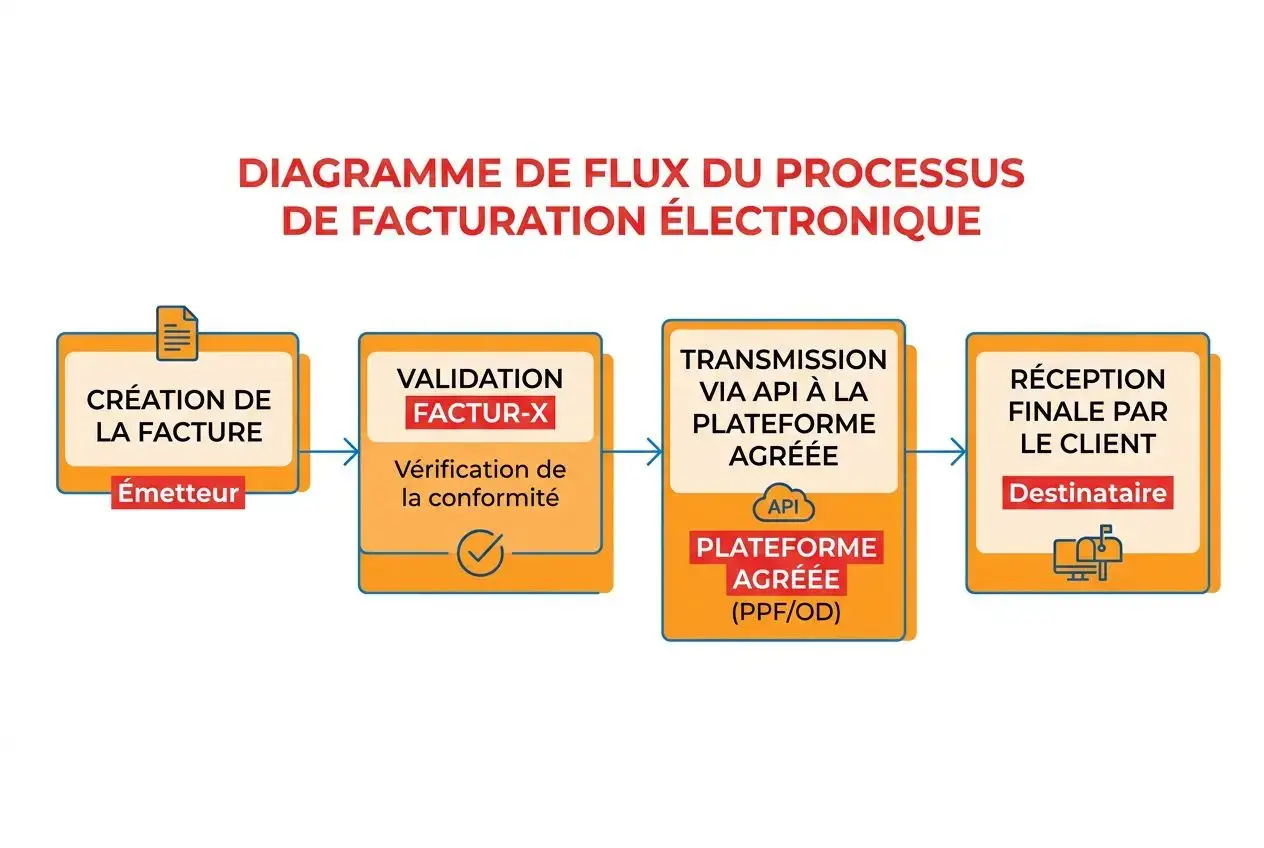 DIAGRAMME DE FLUX DU PROCESSUS DE FACTURATION ÉLECTRONIQUE

CRÉATION DE LA FACTURE

Émetteur

VALIDATION FACTUR-X

Vérification de la conformité

TRANSMISSION VIA API À LA PLATEFORME AGRÉÉE

API

PLATEFORME AGRÉÉE

(PPF/OD)

RÉCEPTION FINALE PAR LE CLIENT

Destinataire